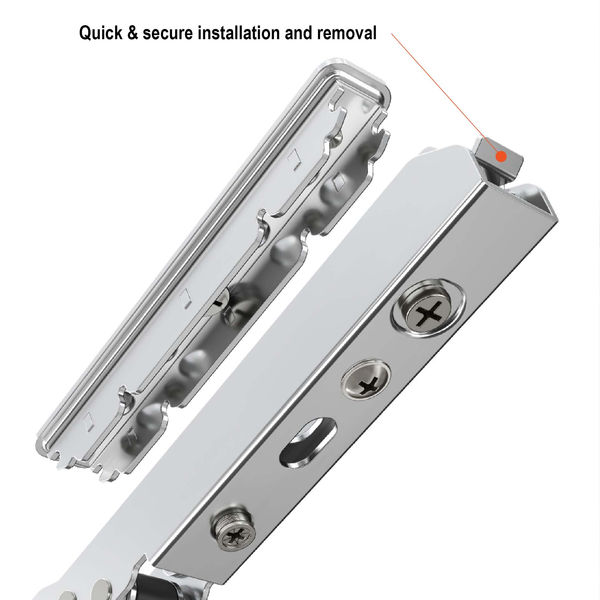 Quick & secure installation and removal