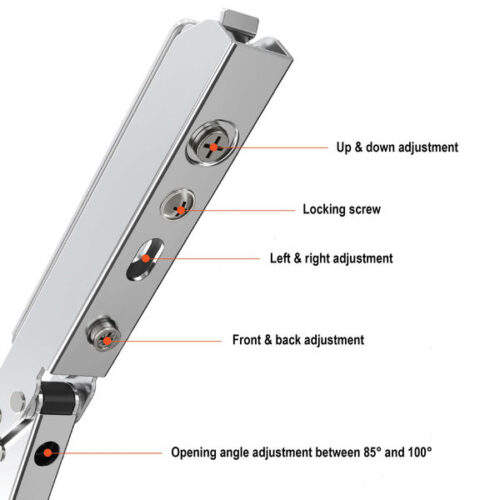 Up & down adjustment

Locking screw

Left & right adjustment

Front & back adjustment

Opening angle adjustment between 85° and 100°