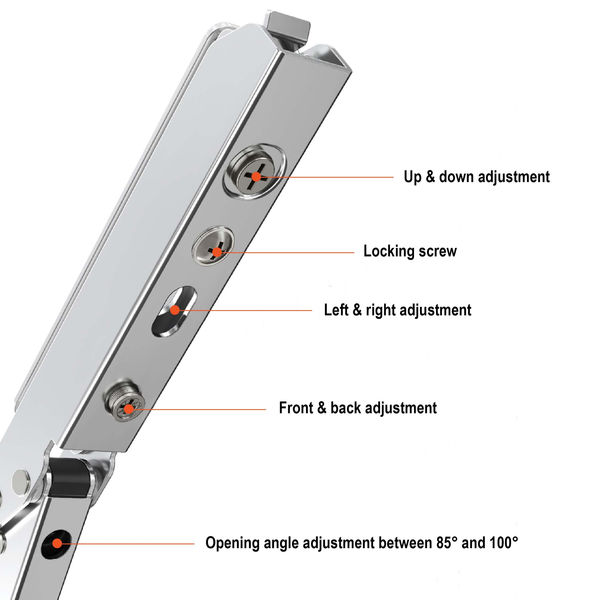 Up & down adjustment

Locking screw

Left & right adjustment

Front & back adjustment

Opening angle adjustment between 85° and 100°